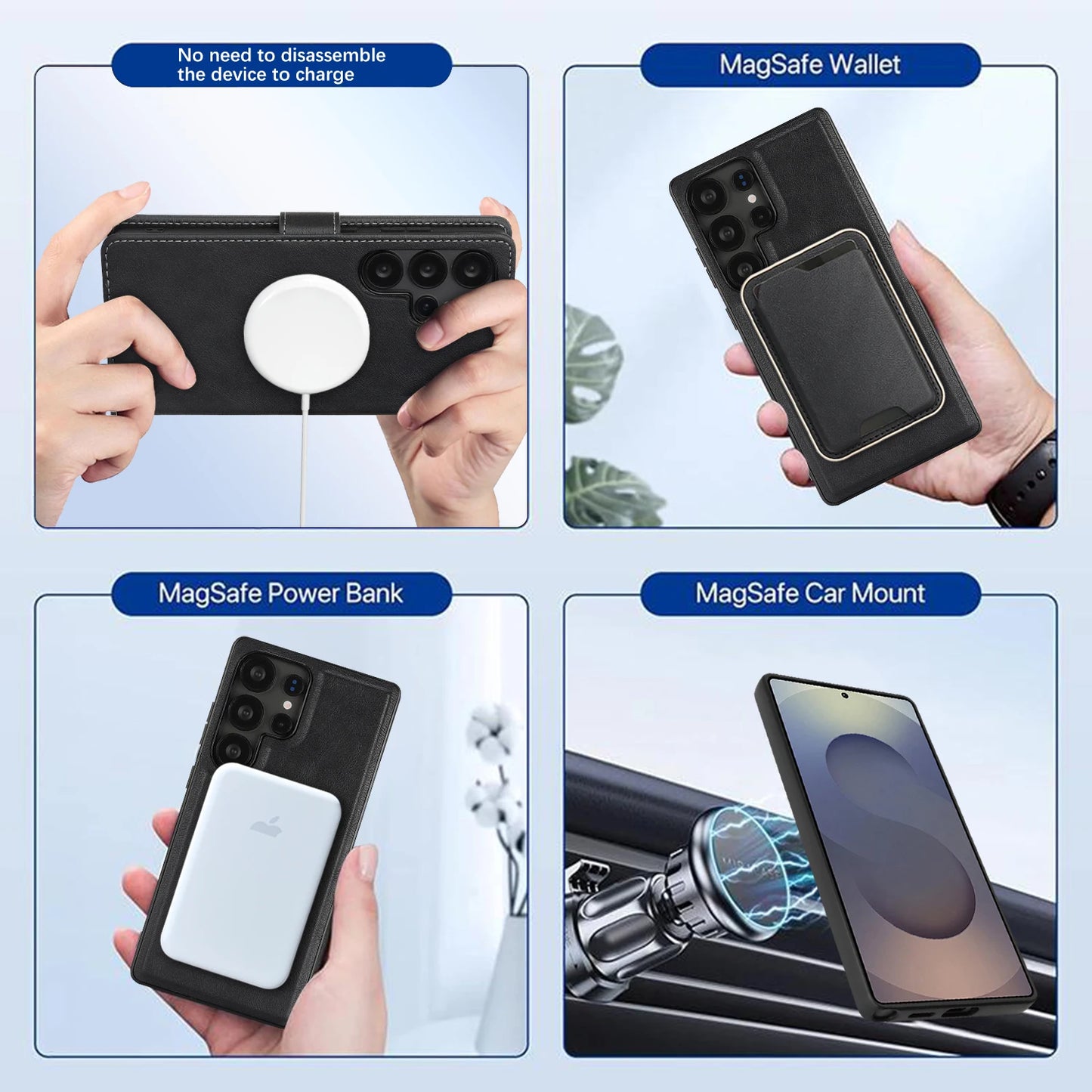 No need to disassemble the device to charge

MagSafe Wallet

MagSafe Power Bank

MagSafe Car Mount