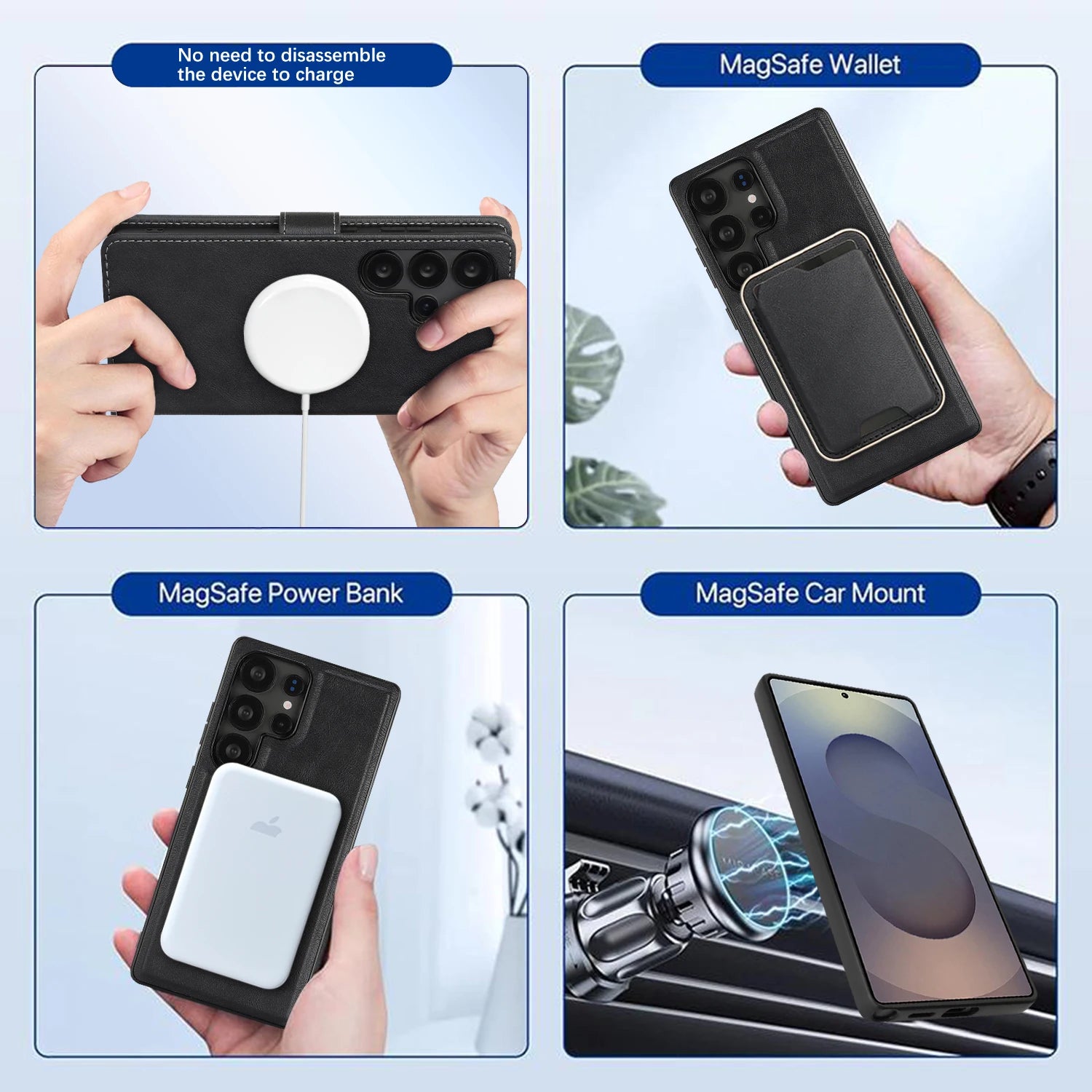 No need to disassemble the device to charge

MagSafe Wallet

MagSafe Power Bank

MagSafe Car Mount