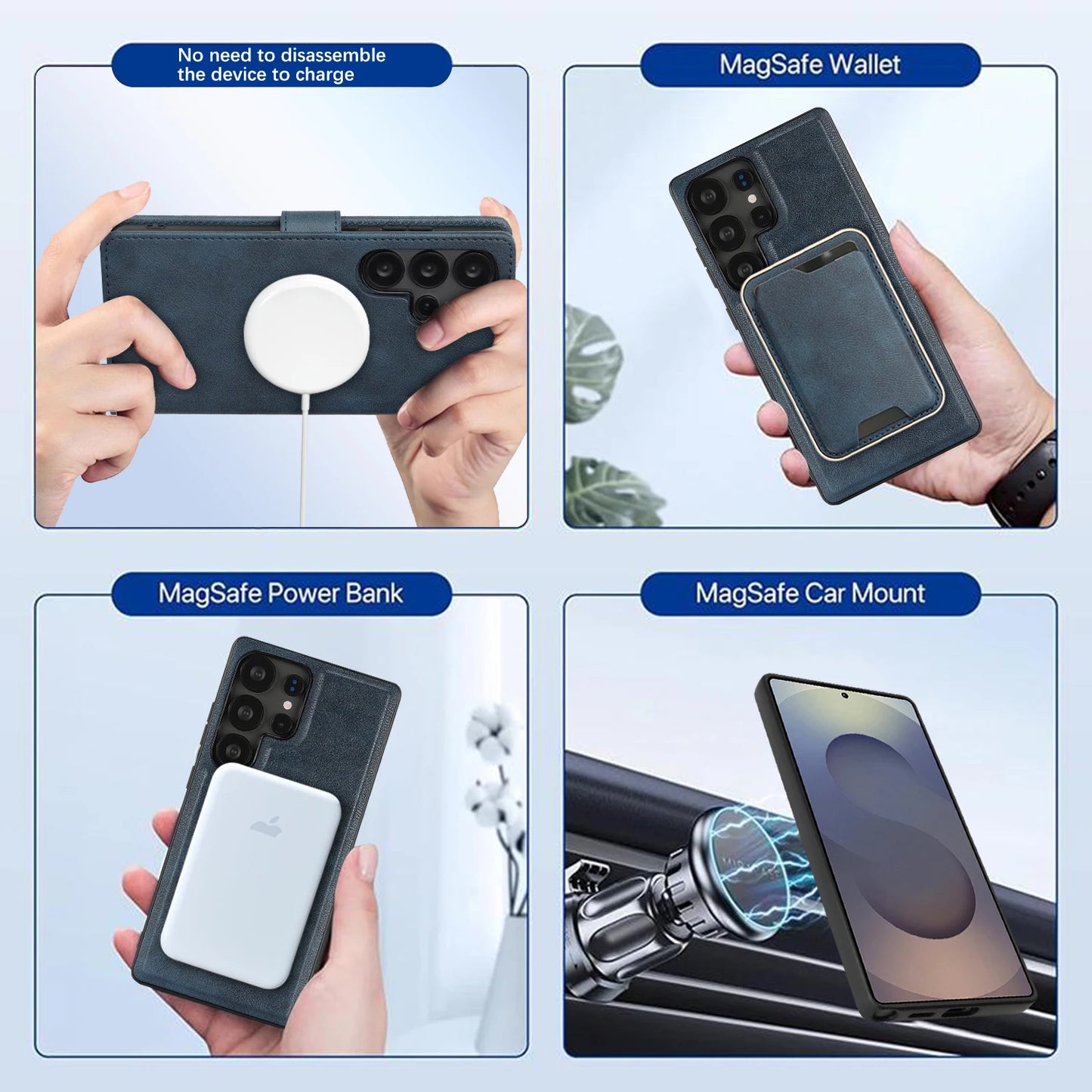 No need to disassemble the device to charge

MagSafe Wallet

MagSafe Power Bank

MagSafe Car Mount